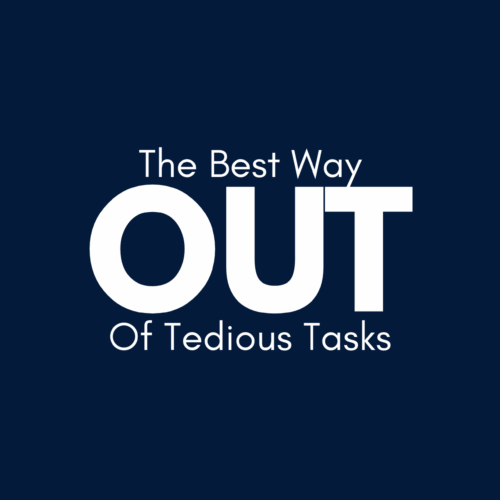 The Best Way
OUT
Of Tedious Tasks